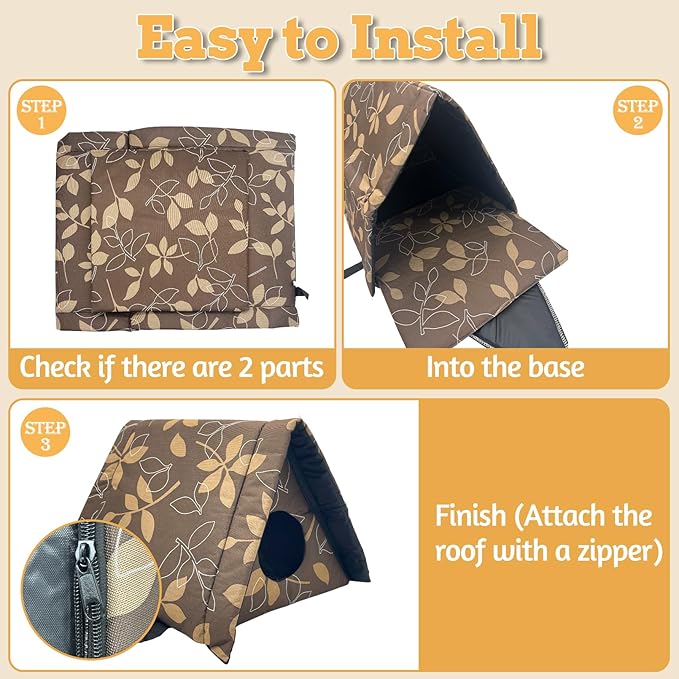 Easy to Install

STEP 1

Check if there are 2 parts

STEP 2

Into the base

STEP 3

Finish (Attach the roof with a zipper)