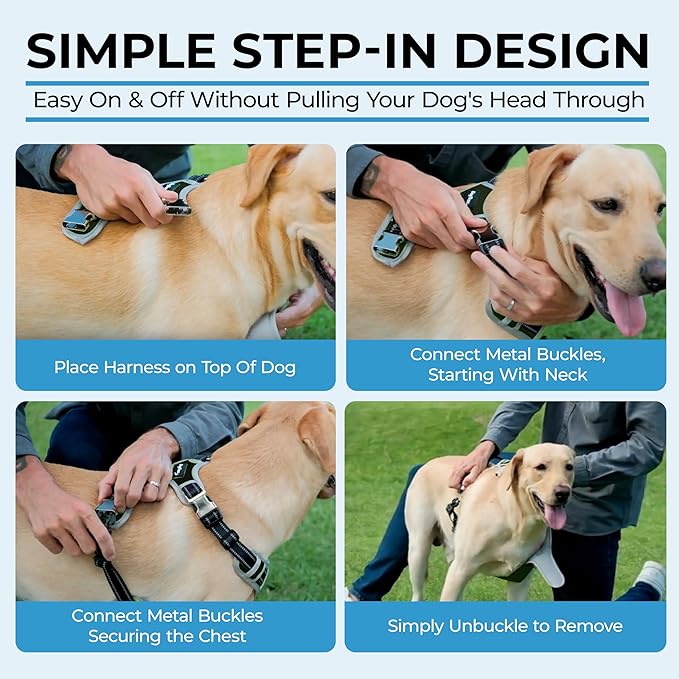 SIMPLE STEP-IN DESIGN

Easy On & Off Without Pulling Your Dog's Head Through

Place Harness on Top Of Dog

Connect Metal Buckles, Starting With Neck

Connect Metal Buckles Securing the Chest

Simply Unbuckle to Remove