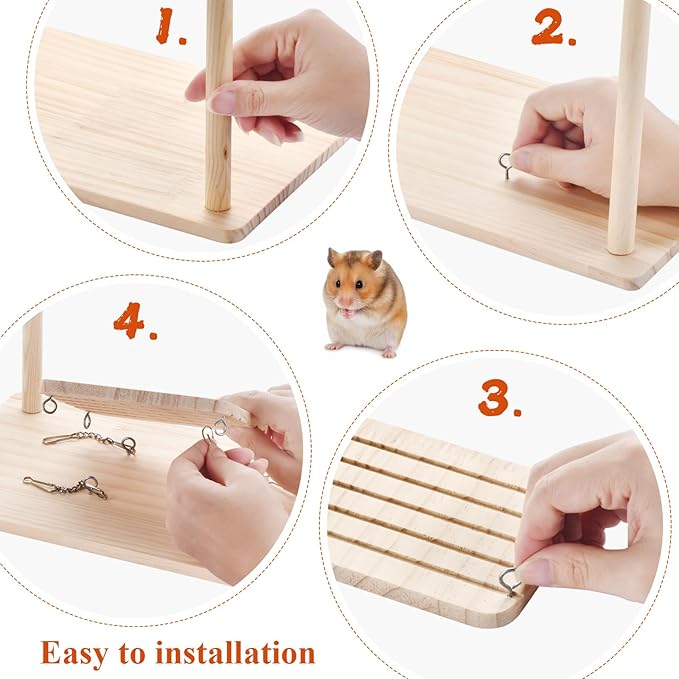 1.

2.

4.

3.

Easy to installation