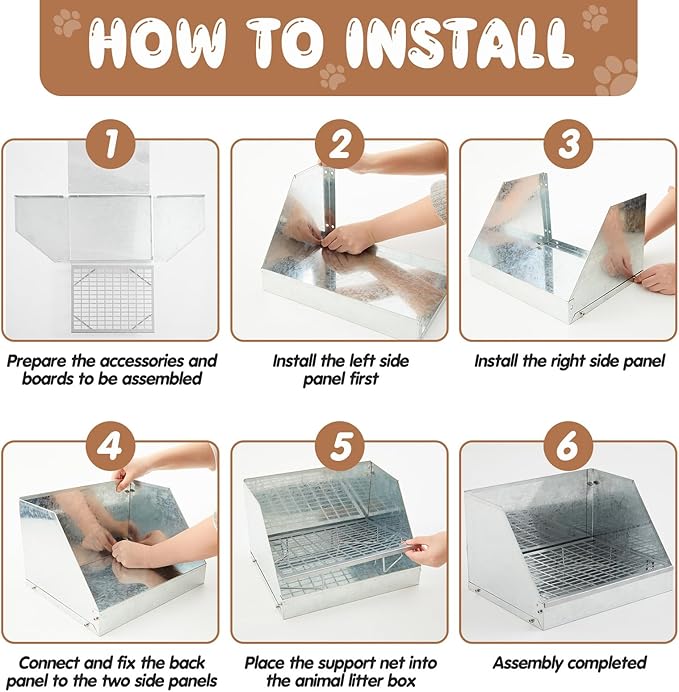 HOW TO INSTALL

1

Prepare the accessories and boards to be assembled

2

Install the left side panel first

3

Install the right side panel

4

Connect and fix the back panel to the two side panels

5

Place the support net into the animal litter box

6

Assembly completed