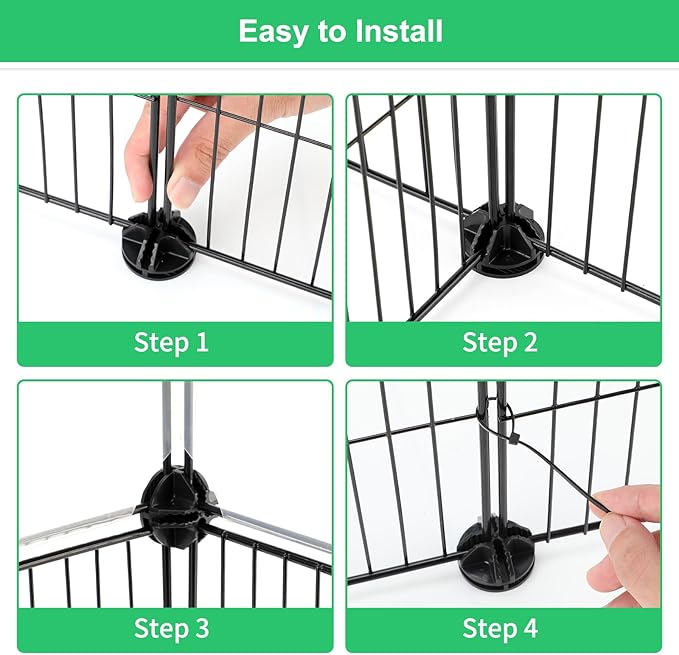 Easy to Install

Step 1

Step 2

Step 3

Step 4