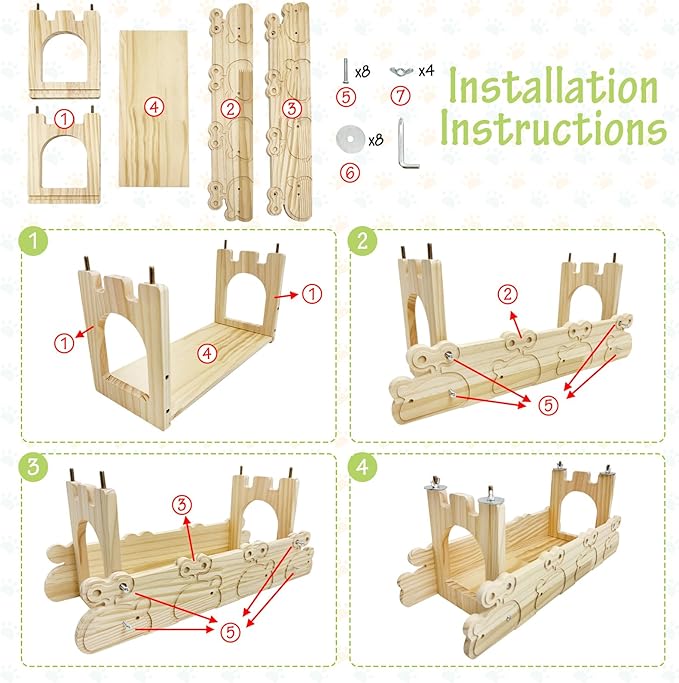 ①
④
②
③
x8
⑤
x4
⑦
x8
⑥
Installation Instructions

1
①
①
④

2
②
⑤

3
③
⑤

4