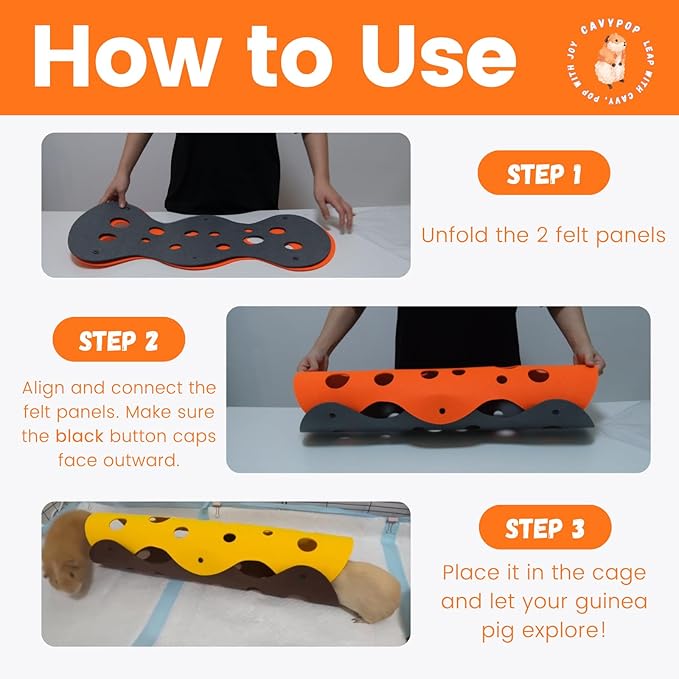 How to Use

CAVYPOP LEAP WITH CAVY, POP WITH JOY

STEP 1

Unfold the 2 felt panels

STEP 2

Align and connect the felt panels. Make sure the black button caps face outward.

STEP 3

Place it in the cage and let your guinea pig explore!