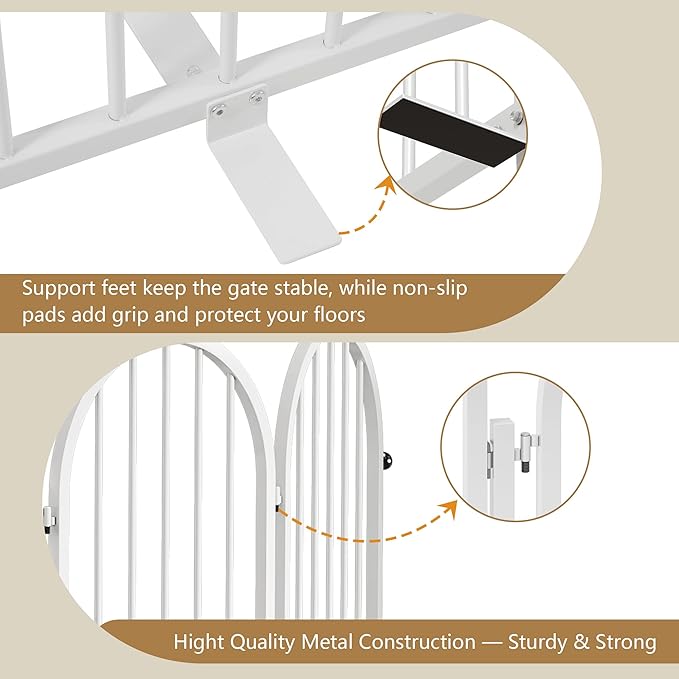 Support feet keep the gate stable, while non-slip pads add grip and protect your floors

Hight Quality Metal Construction — Sturdy & Strong