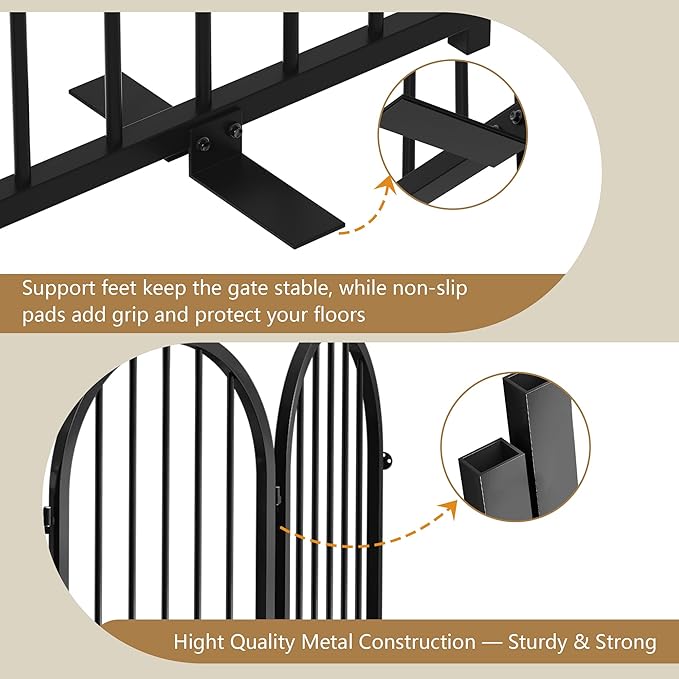 Support feet keep the gate stable, while non-slip pads add grip and protect your floors

Hight Quality Metal Construction — Sturdy & Strong