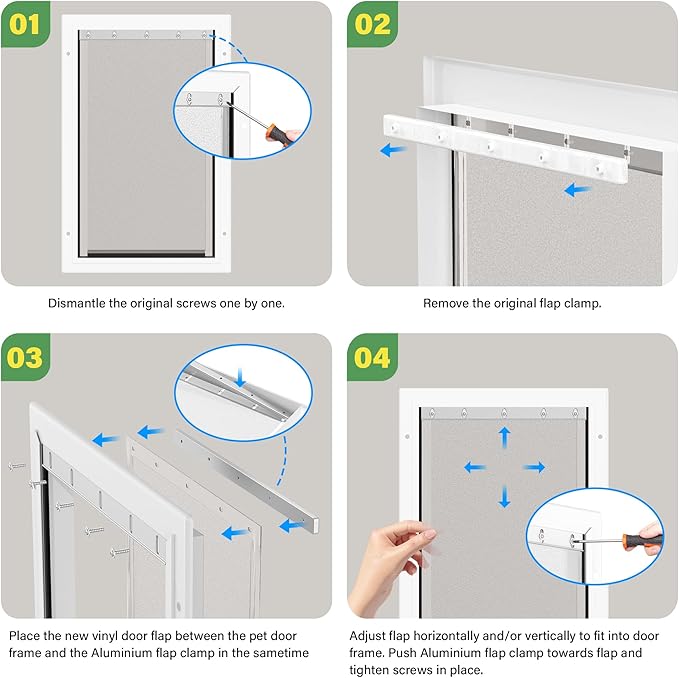 01

Dismantle the original screws one by one.

02

Remove the original flap clamp.

03

Place the new vinyl door flap between the pet door frame and the Aluminium flap clamp in the sametime

04

Adjust flap horizontally and/or vertically to fit into door frame. Push Aluminium flap clamp towards flap and tighten screws in place.