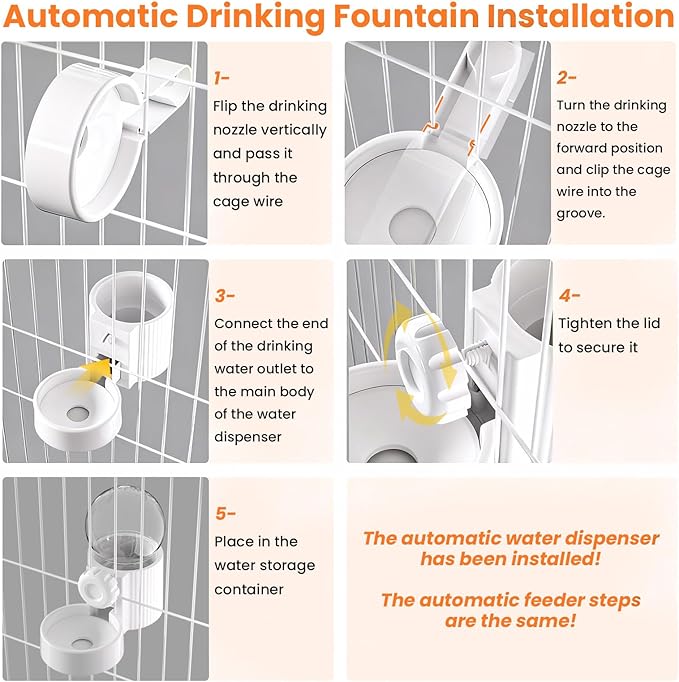 Automatic Drinking Fountain Installation

1-
Flip the drinking nozzle vertically and pass it through the cage wire

2-
Turn the drinking nozzle to the forward position and clip the cage wire into the groove.

3-
Connect the end of the drinking water outlet to the main body of the water dispenser

4-
Tighten the lid to secure it

5-
Place in the water storage container

The automatic water dispenser has been installed!

The automatic feeder steps are the same!