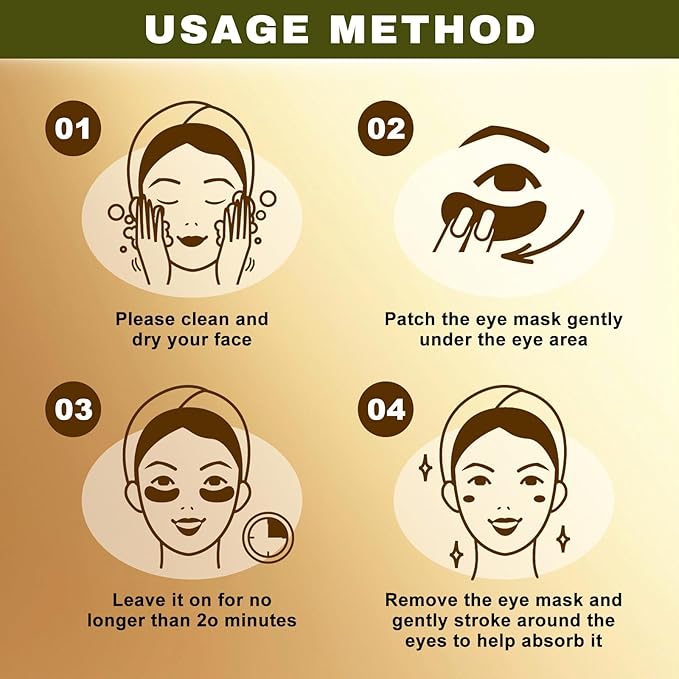 USAGE METHOD

01

Please clean and dry your face

02

Patch the eye mask gently under the eye area

03

Leave it on for no longer than 2o minutes

04

Remove the eye mask and gently stroke around the eyes to help absorb it