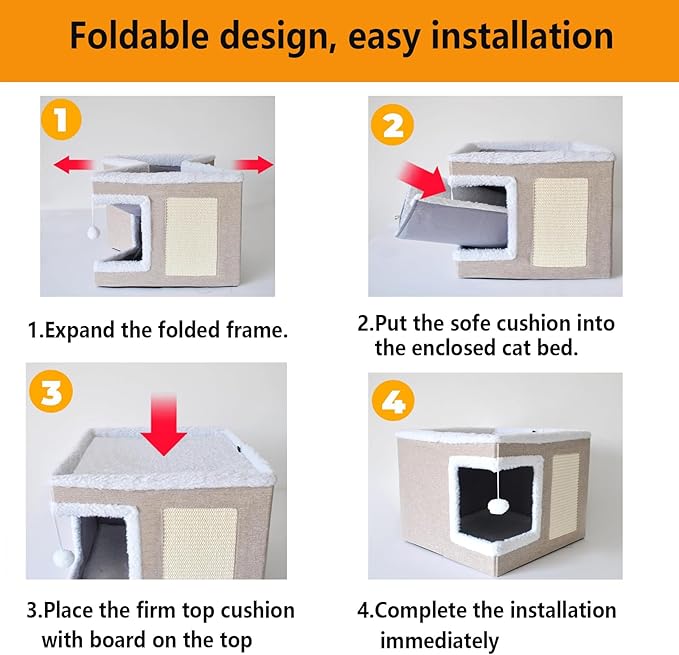 Foldable design, easy installation

1

1.Expand the folded frame.

2

2.Put the sofe cushion into the enclosed cat bed.

3

3.Place the firm top cushion with board on the top

4

4.Complete the installation immediately