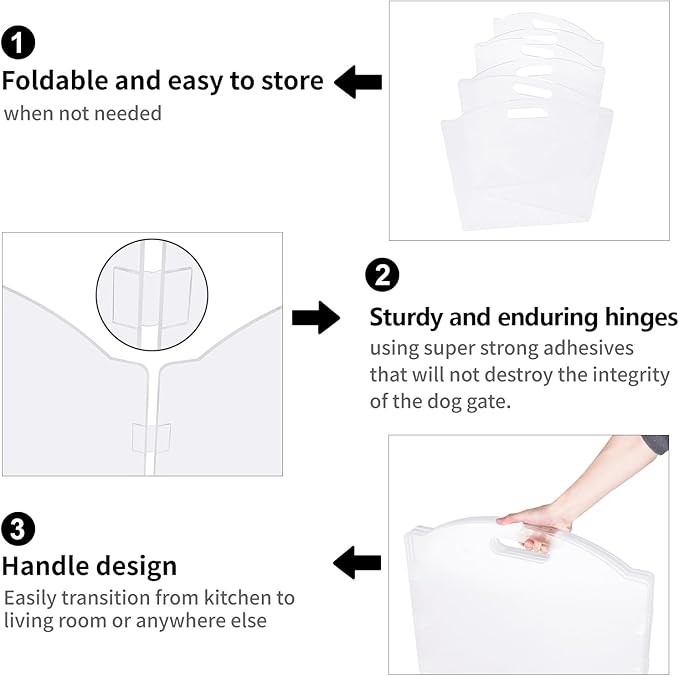 1
Foldable and easy to store
when not needed

2
Sturdy and enduring hinges
using super strong adhesives that will not destroy the integrity of the dog gate.

3
Handle design
Easily transition from kitchen to living room or anywhere else