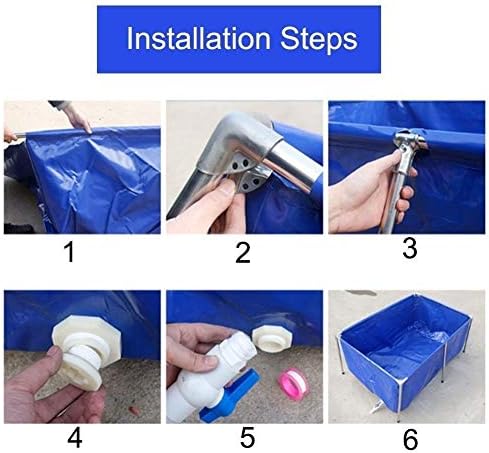 Installation Steps

1

2

3

4

5

6